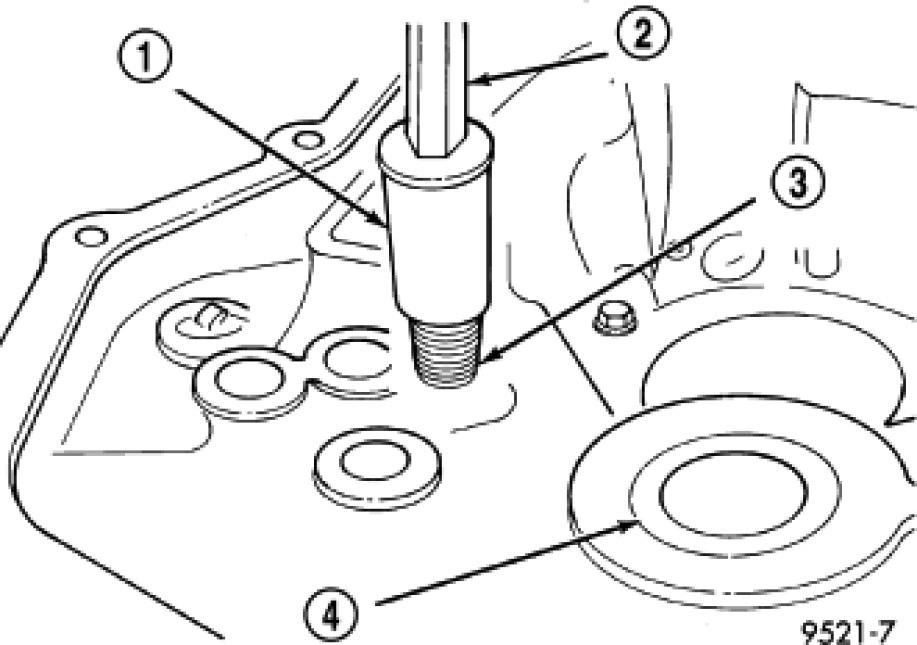 1
2
3
4
9521-7