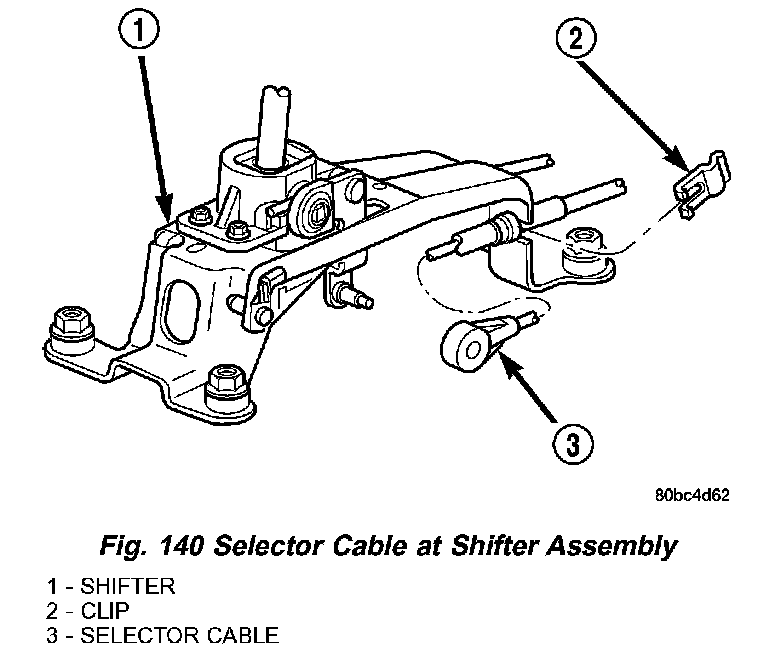 1

2

3

80bc4d62

Fig. 140 Selector Cable at Shifter Assembly

1 - SHIFTER
2 - CLIP
3 - SELECTOR CABLE