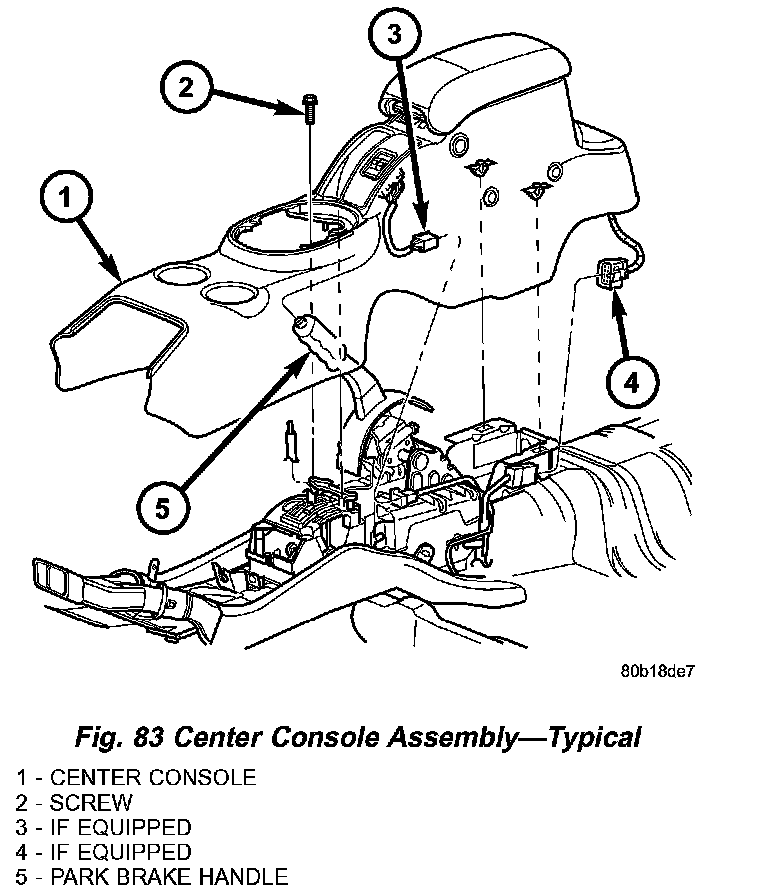 3
2
1
4
5
80b18de7

Fig. 83 Center Console Assembly—Typical

1 - CENTER CONSOLE
2 - SCREW
3 - IF EQUIPPED
4 - IF EQUIPPED
5 - PARK BRAKE HANDLE