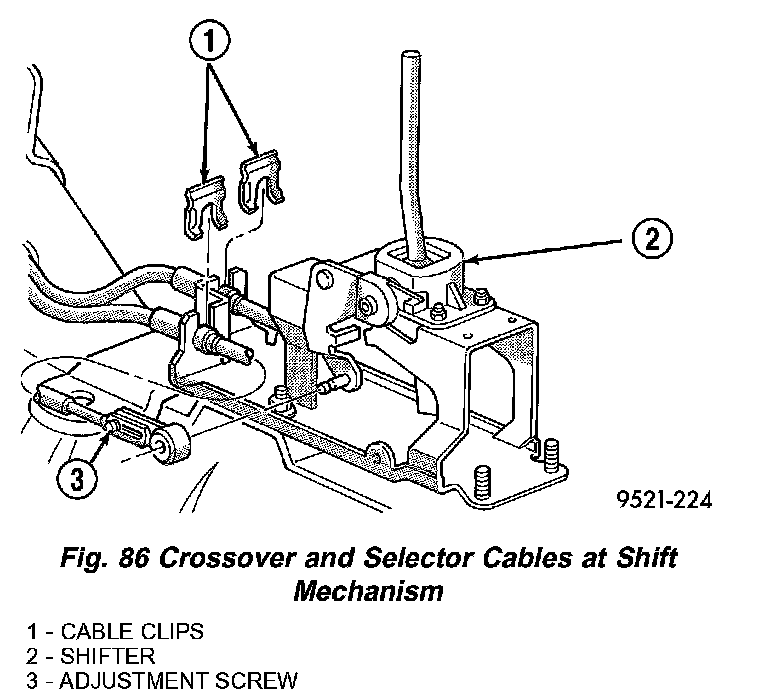 1

2

3

9521-224

Fig. 86 Crossover and Selector Cables at Shift Mechanism

1 - CABLE CLIPS
2 - SHIFTER
3 - ADJUSTMENT SCREW