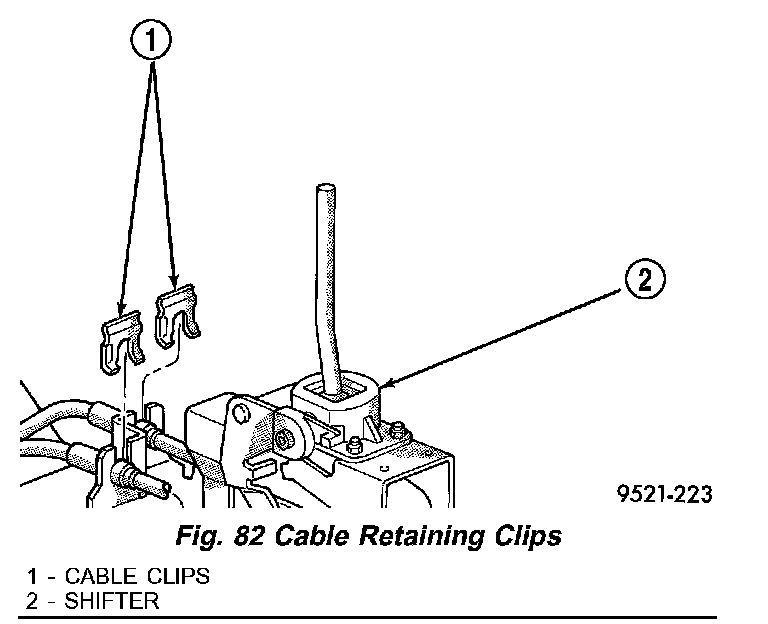 1

2

9521-223

Fig. 82 Cable Retaining Clips

1 - CABLE CLIPS
2 - SHIFTER