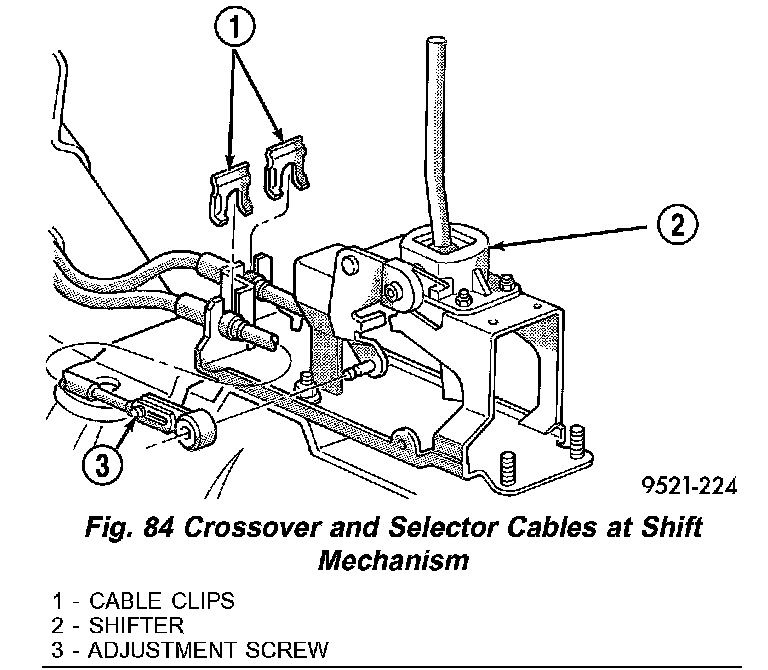 1

2

3

9521-224

Fig. 84 Crossover and Selector Cables at Shift Mechanism

1 - CABLE CLIPS
2 - SHIFTER
3 - ADJUSTMENT SCREW