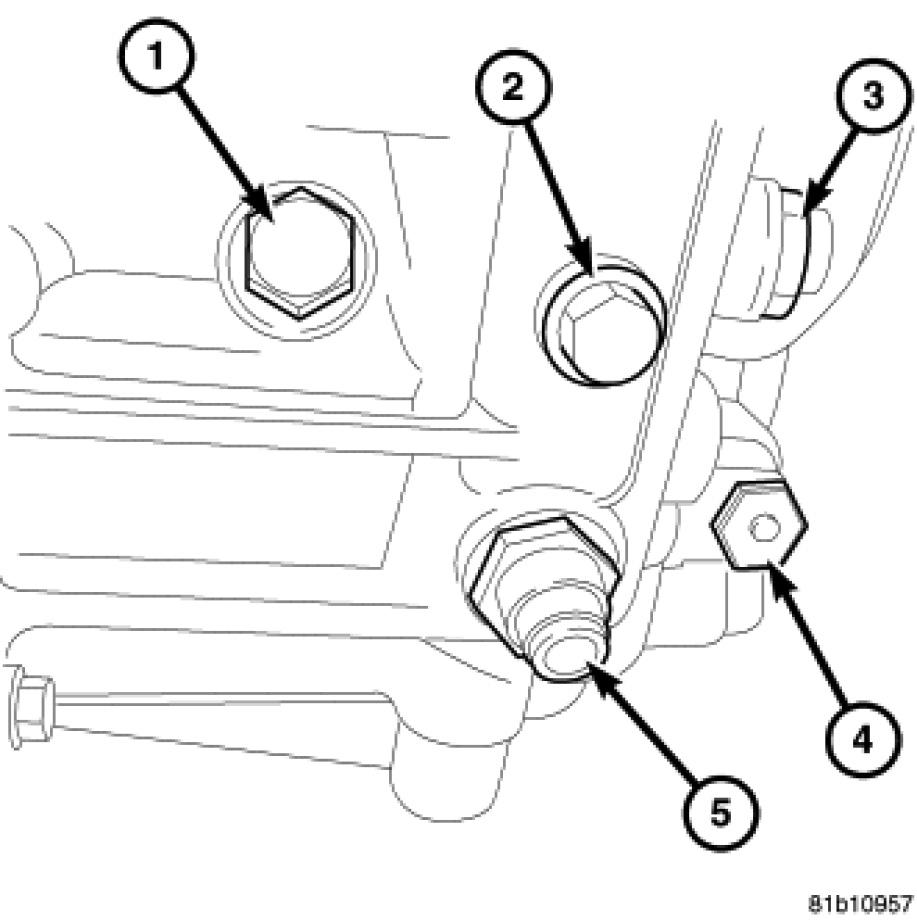 1
2
3
4
5
81b10957