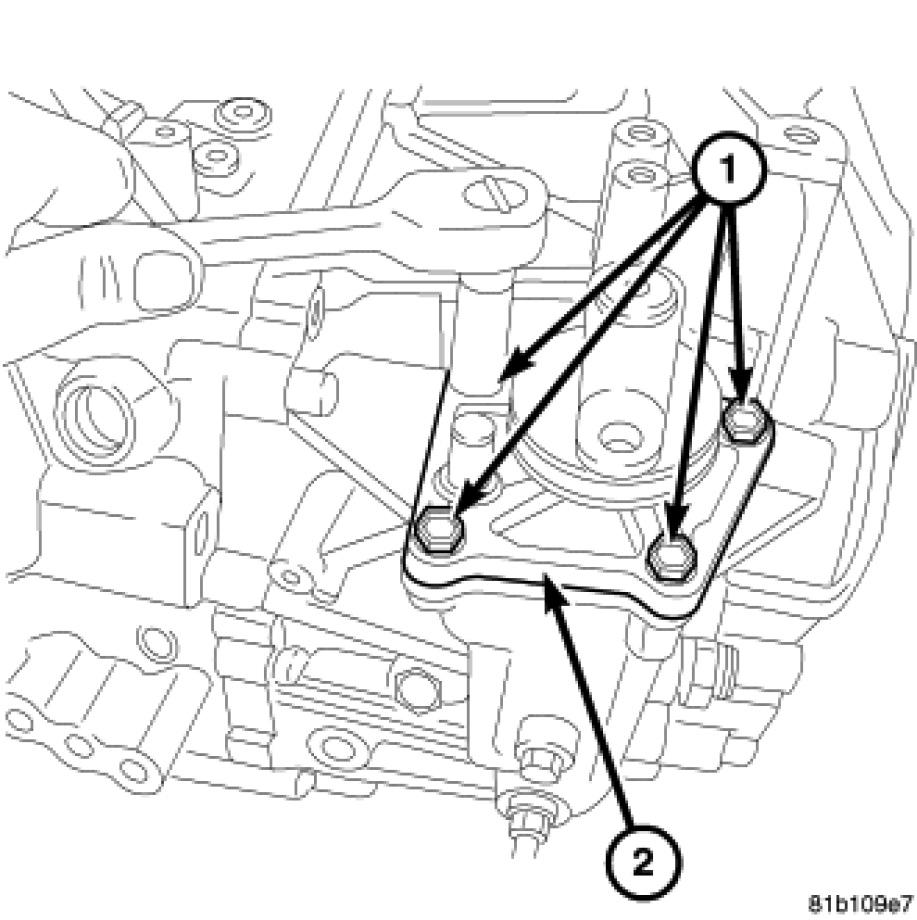 1

2

81b109e7