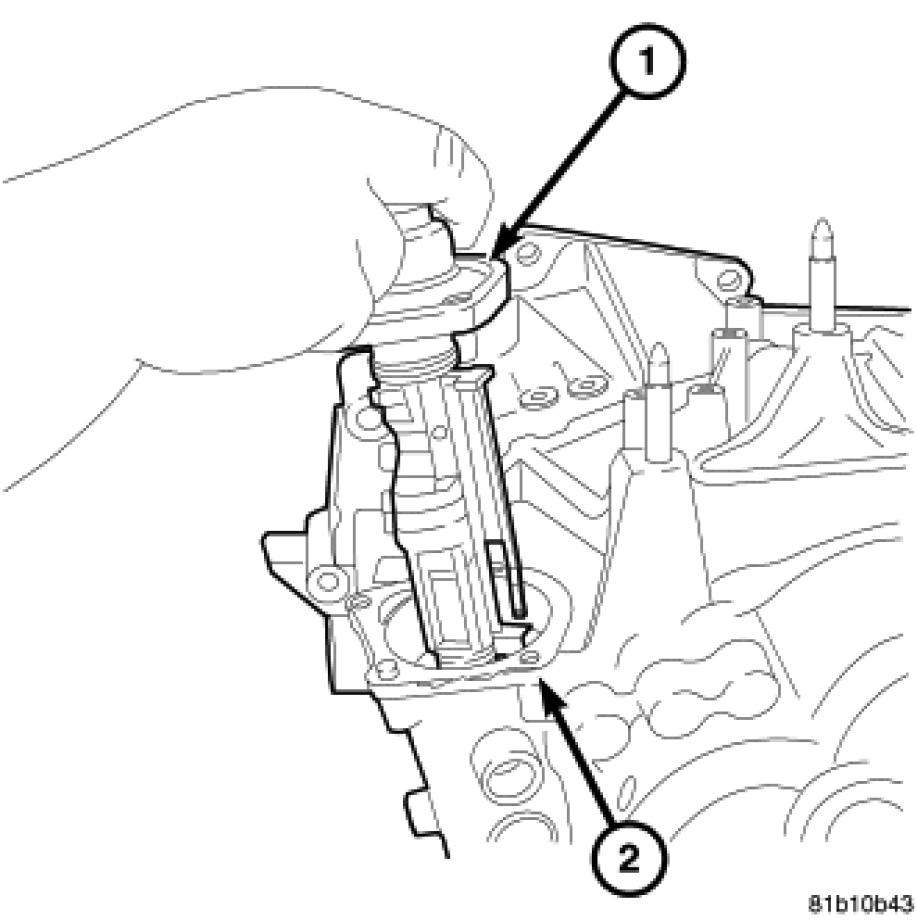 1

2

81b10b43