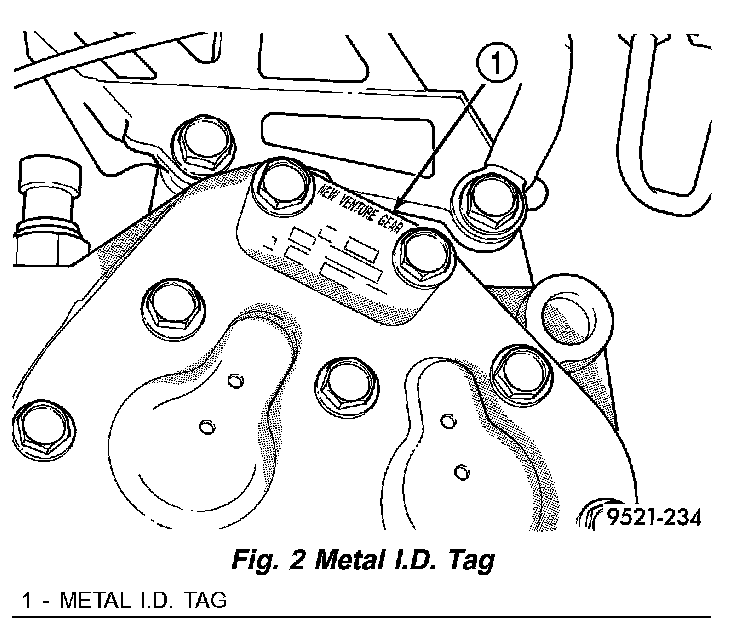 1

NEW VENTURE GEAR

9521-234

Fig. 2 Metal I.D. Tag

1 - METAL I.D. TAG