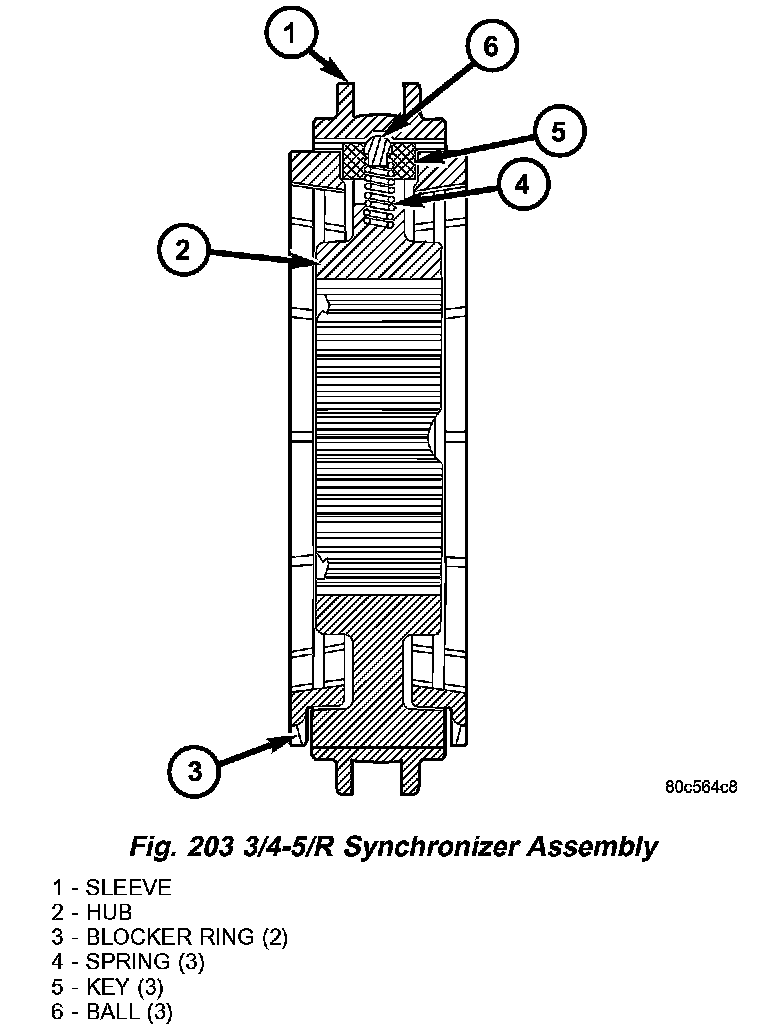 1
6
5
4
2
3
80c564c8

Fig. 203 3/4-5/R Synchronizer Assembly

1 - SLEEVE
2 - HUB
3 - BLOCKER RING (2)
4 - SPRING (3)
5 - KEY (3)
6 - BALL (3)