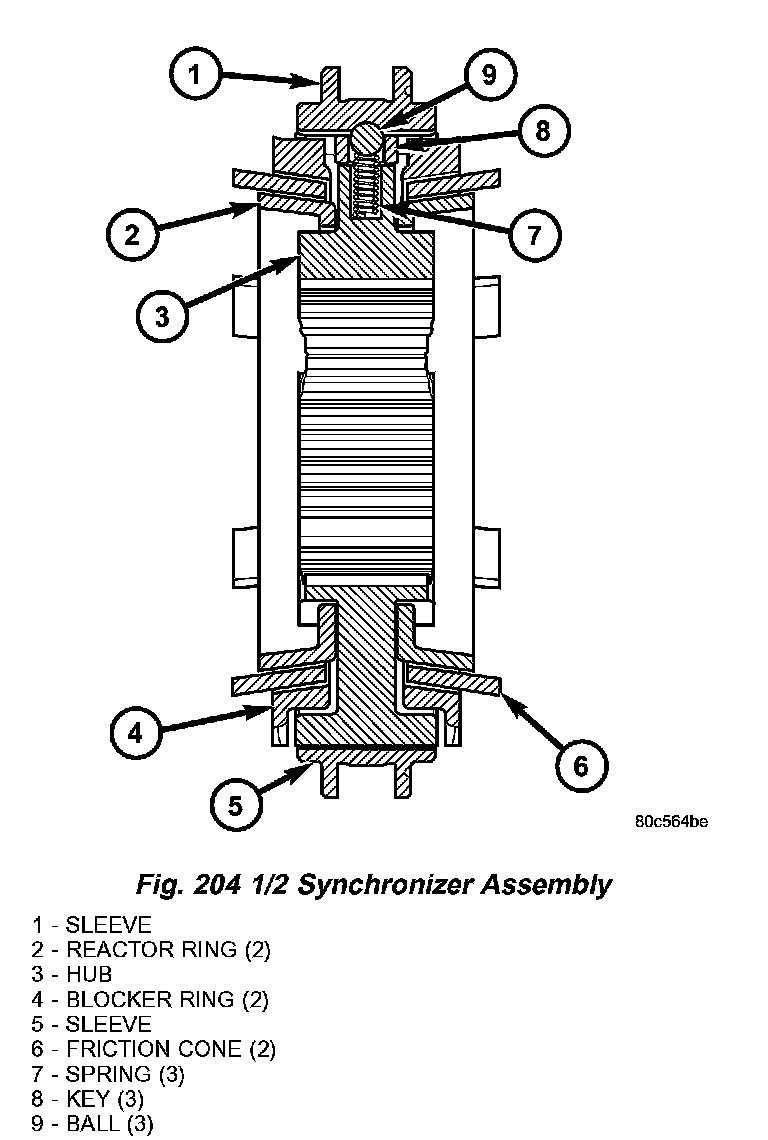 1
9
8
2
7
3
4
6
5
80c564be

Fig. 204 1/2 Synchronizer Assembly

1 - SLEEVE
2 - REACTOR RING (2)
3 - HUB
4 - BLOCKER RING (2)
5 - SLEEVE
6 - FRICTION CONE (2)
7 - SPRING (3)
8 - KEY (3)
9 - BALL (3)