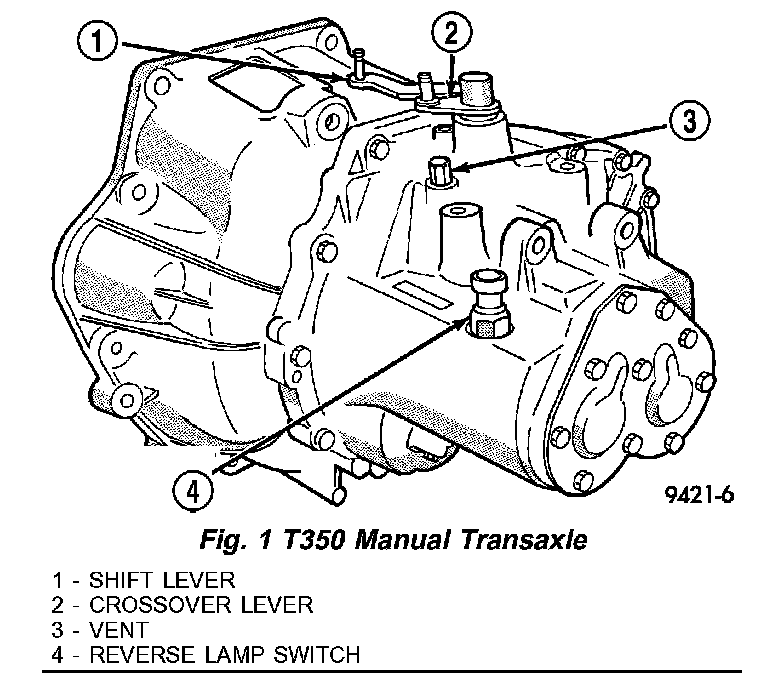 1
2
3
4
9421-6

Fig. 1 T350 Manual Transaxle

1 - SHIFT LEVER
2 - CROSSOVER LEVER
3 - VENT
4 - REVERSE LAMP SWITCH