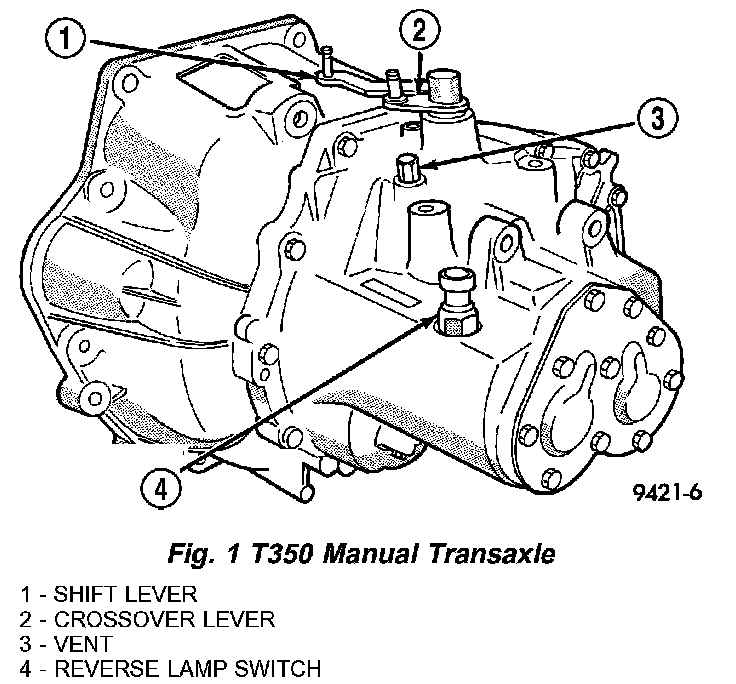 1

2

3

4

9421-6

Fig. 1 T350 Manual Transaxle

1 - SHIFT LEVER
2 - CROSSOVER LEVER
3 - VENT
4 - REVERSE LAMP SWITCH