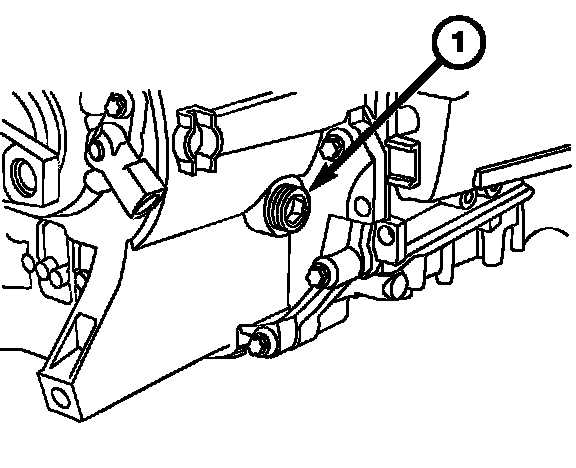 1