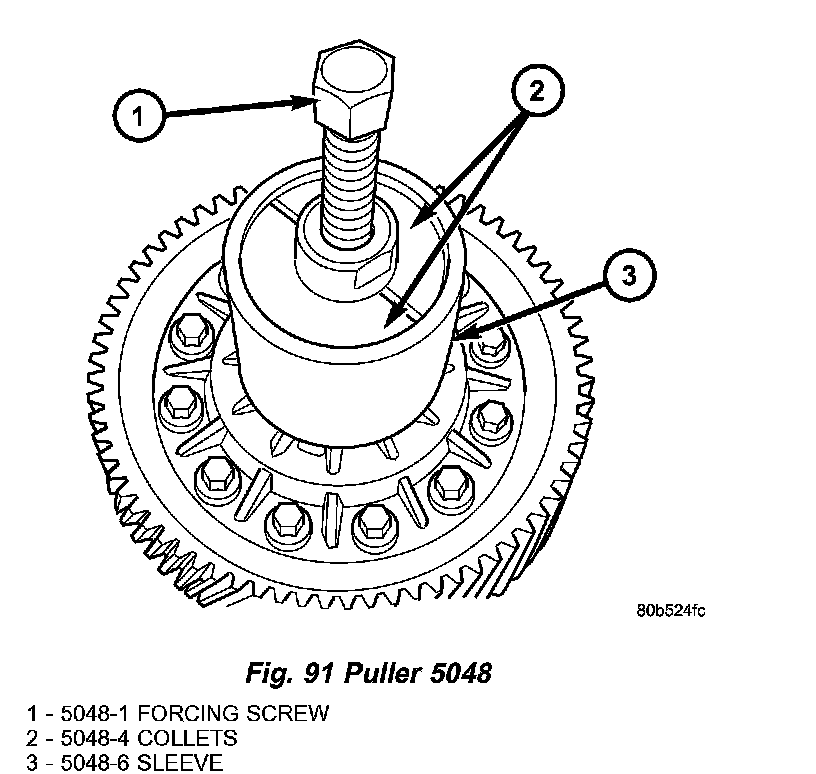 1

2

3

80b524fc

Fig. 91 Puller 5048

1 - 5048-1 FORCING SCREW
2 - 5048-4 COLLETS
3 - 5048-6 SLEEVE