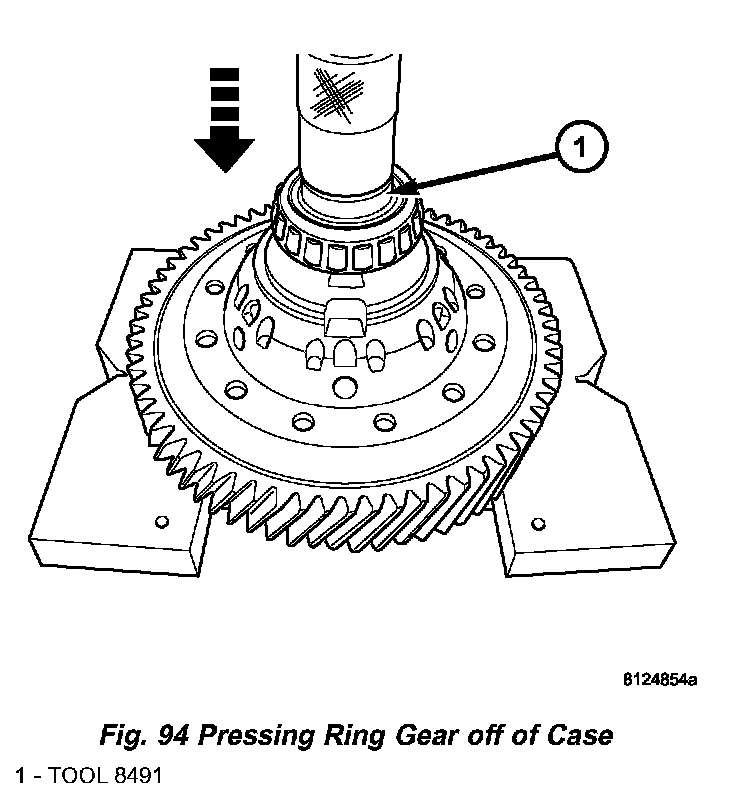 1

8124854a

Fig. 94 Pressing Ring Gear off of Case

1 - TOOL 8491