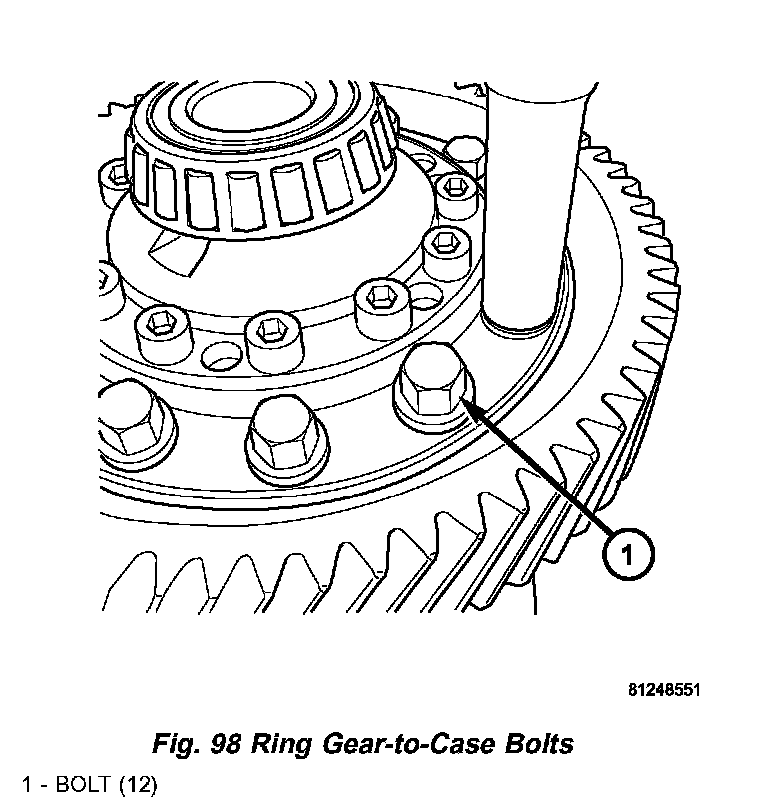 1

81248551

Fig. 98 Ring Gear-to-Case Bolts

1 - BOLT (12)