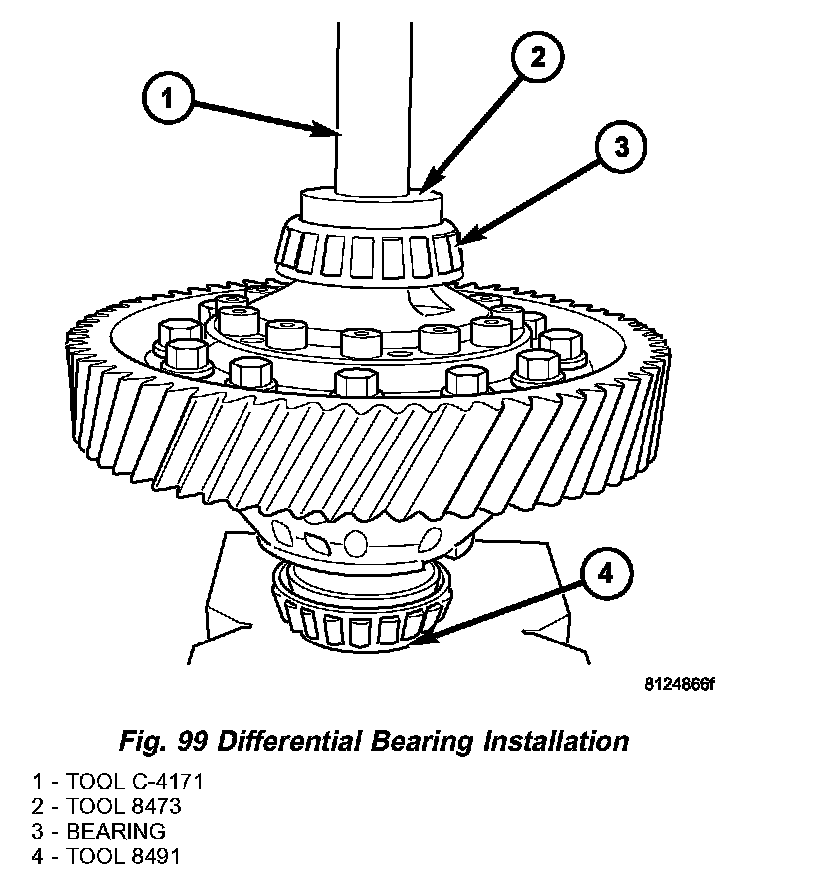 1

2

3

4

8124866f

Fig. 99 Differential Bearing Installation

1 - TOOL C-4171
2 - TOOL 8473
3 - BEARING
4 - TOOL 8491