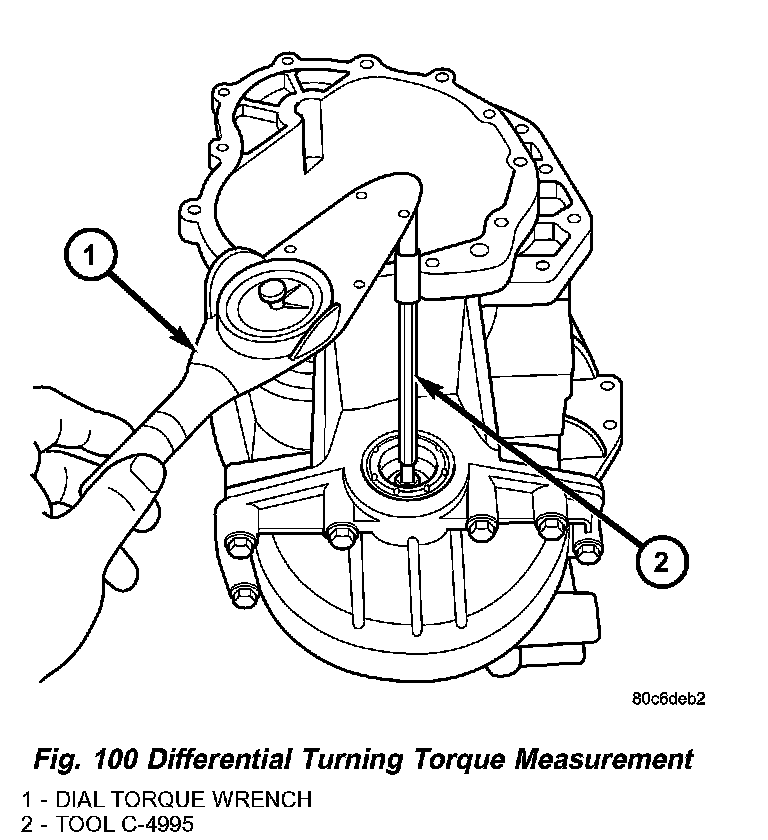 1

2

80c6deb2

Fig. 100 Differential Turning Torque Measurement

1 - DIAL TORQUE WRENCH
2 - TOOL C-4995