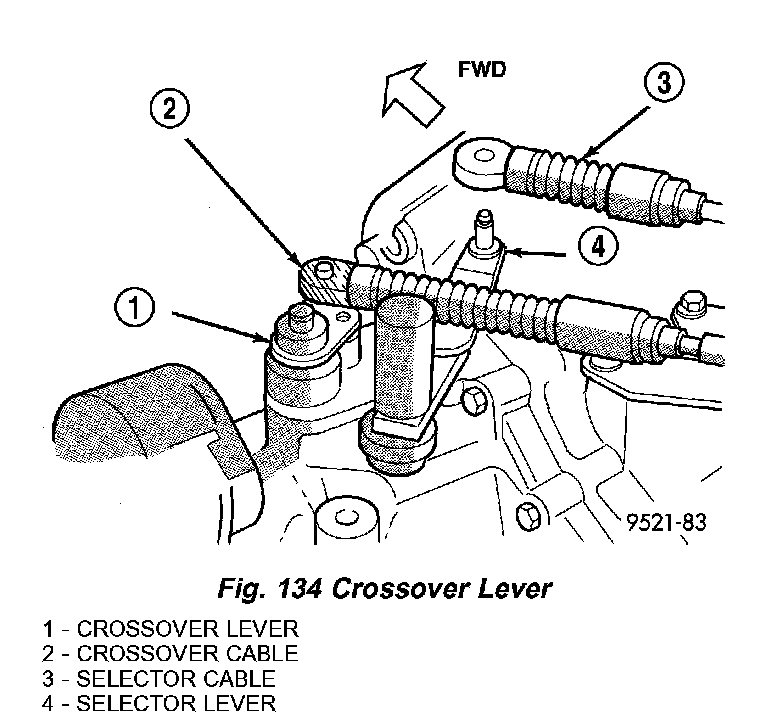 FWD

3

2

4

1

9521-83

Fig. 134 Crossover Lever

1 - CROSSOVER LEVER
2 - CROSSOVER CABLE
3 - SELECTOR CABLE
4 - SELECTOR LEVER