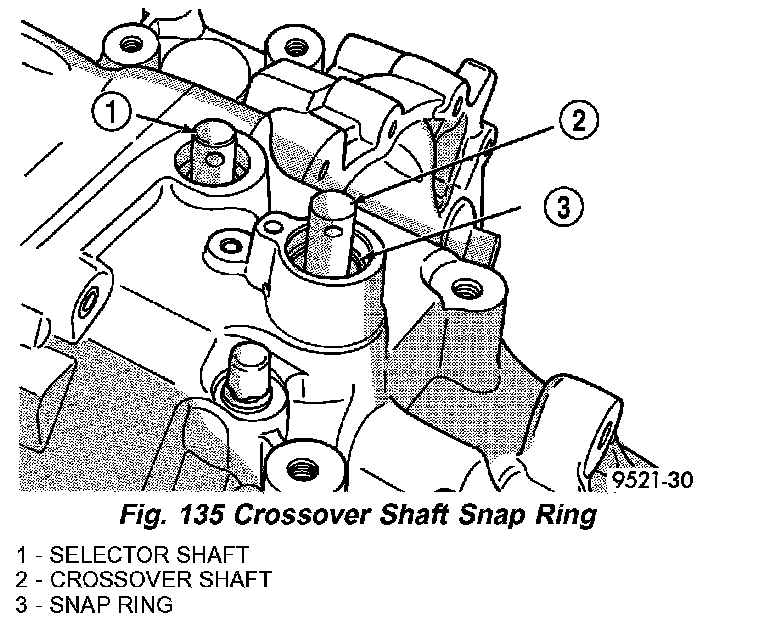 1

2

3

9521-30

Fig. 135 Crossover Shaft Snap Ring

1 - SELECTOR SHAFT
2 - CROSSOVER SHAFT
3 - SNAP RING