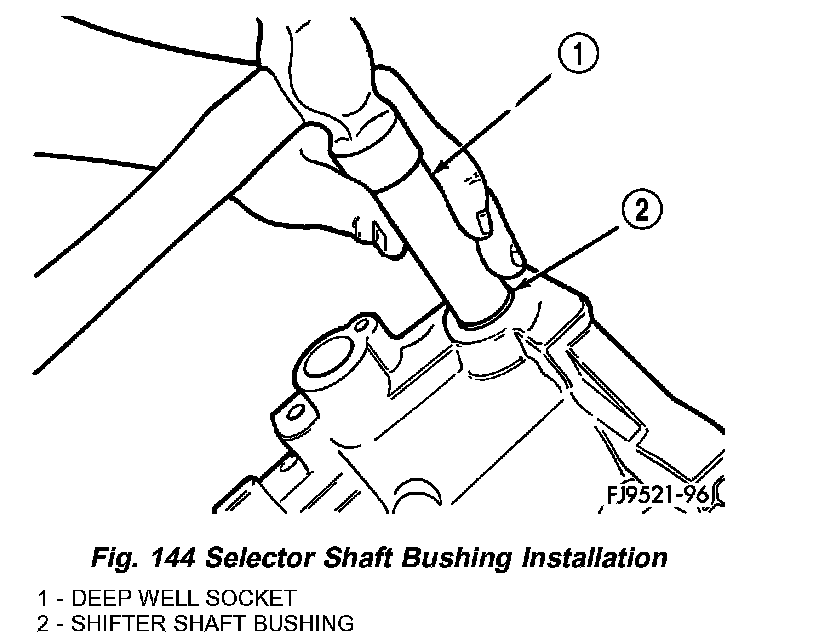 1
2
FJ9521-96

Fig. 144 Selector Shaft Bushing Installation

1 - DEEP WELL SOCKET
2 - SHIFTER SHAFT BUSHING