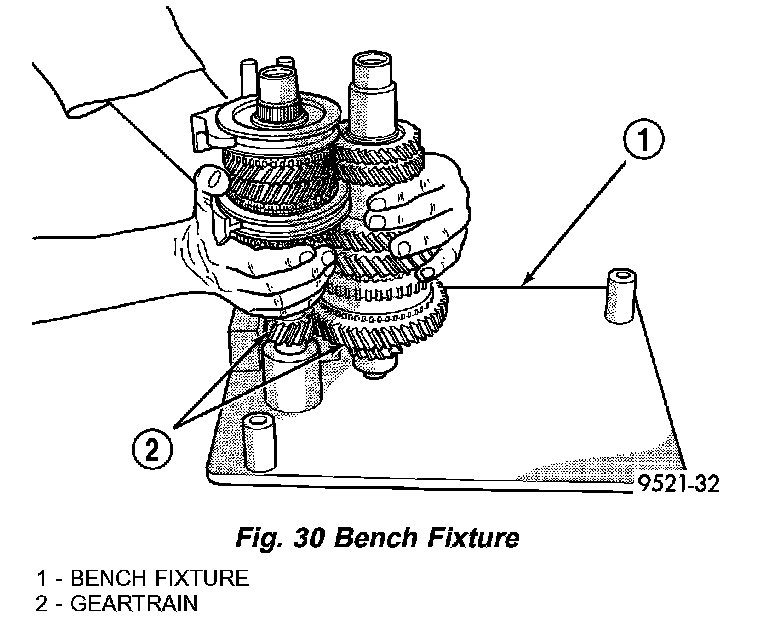 1

2

9521-32

Fig. 30 Bench Fixture

1 - BENCH FIXTURE
2 - GEARTRAIN