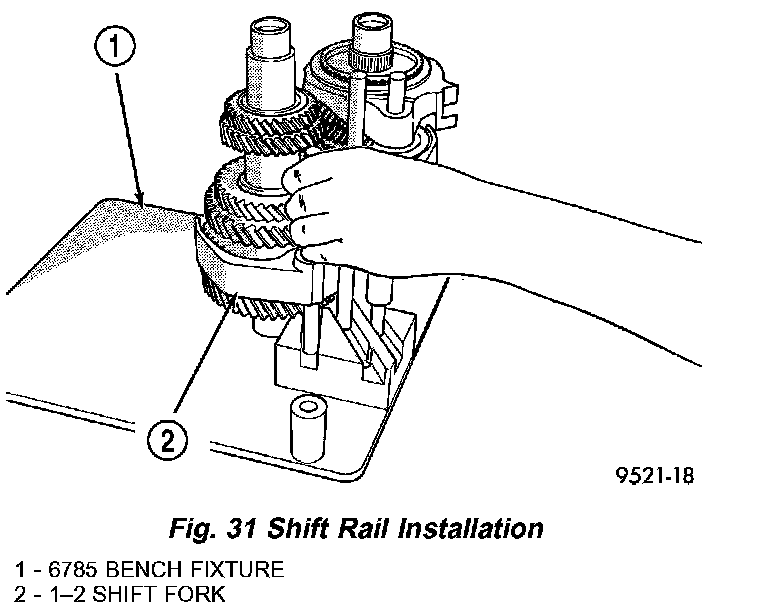 1

2

9521-18

Fig. 31 Shift Rail Installation

1 - 6785 BENCH FIXTURE
2 - 1–2 SHIFT FORK