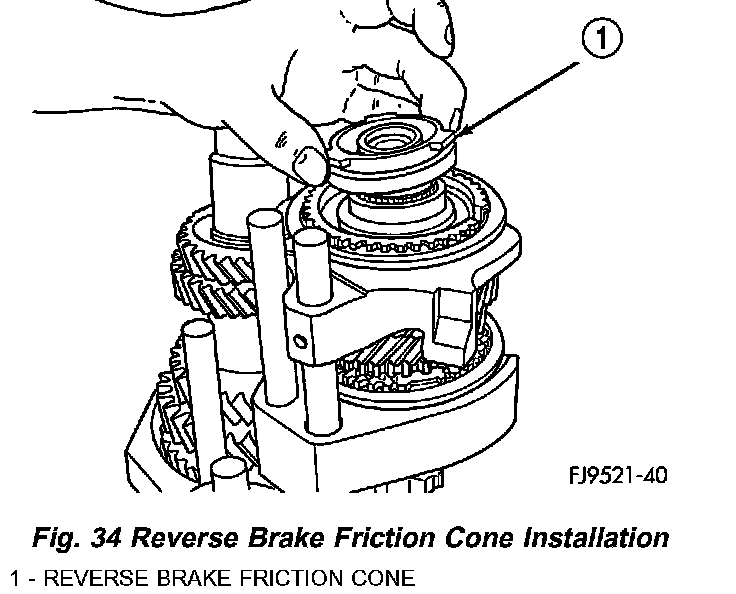 1

FJ9521-40

Fig. 34 Reverse Brake Friction Cone Installation

1 - REVERSE BRAKE FRICTION CONE