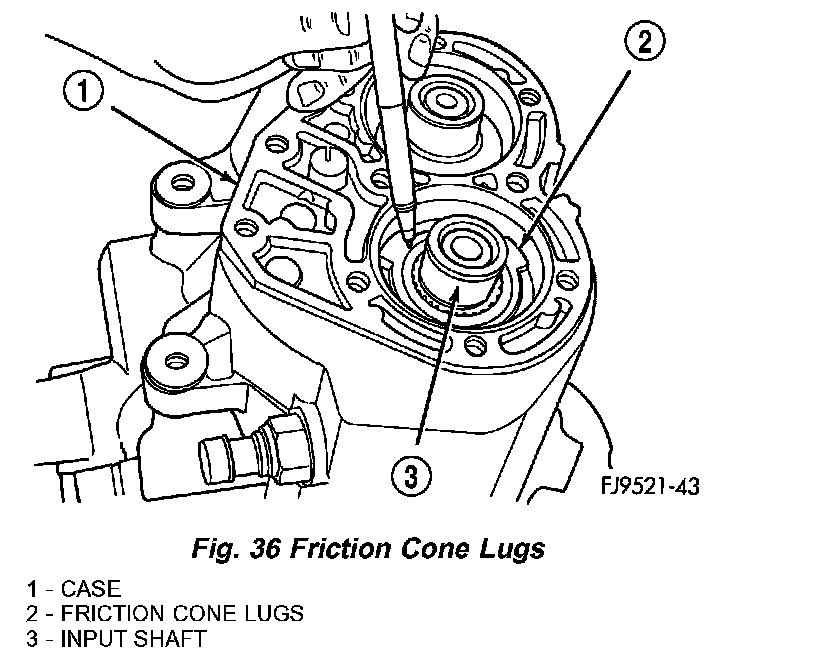 1

2

3

FJ9521-43

Fig. 36 Friction Cone Lugs

1 - CASE
2 - FRICTION CONE LUGS
3 - INPUT SHAFT