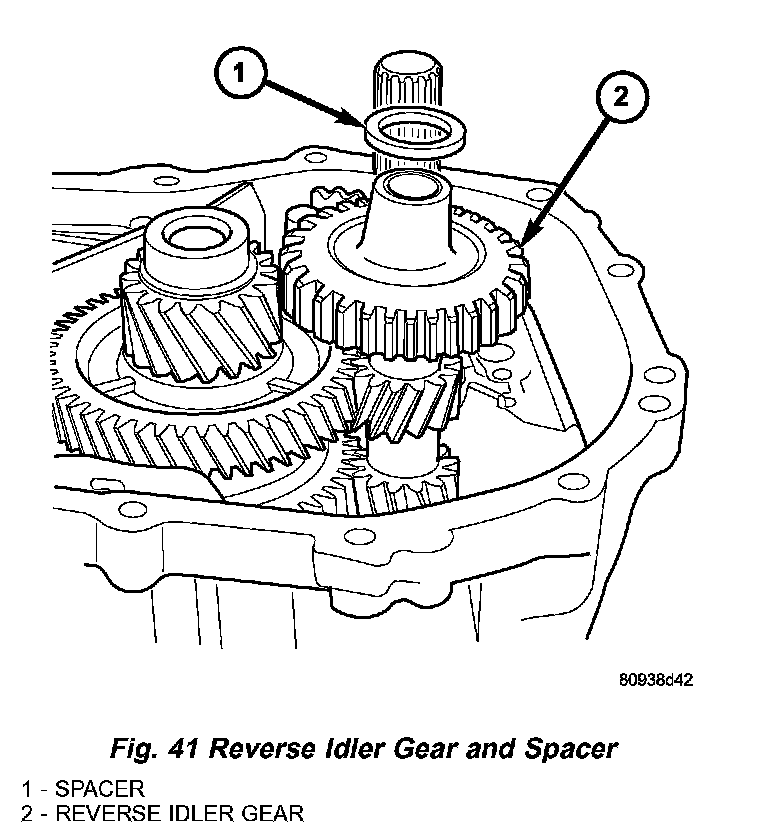 1
2
80938d42

Fig. 41 Reverse Idler Gear and Spacer

1 - SPACER
2 - REVERSE IDLER GEAR