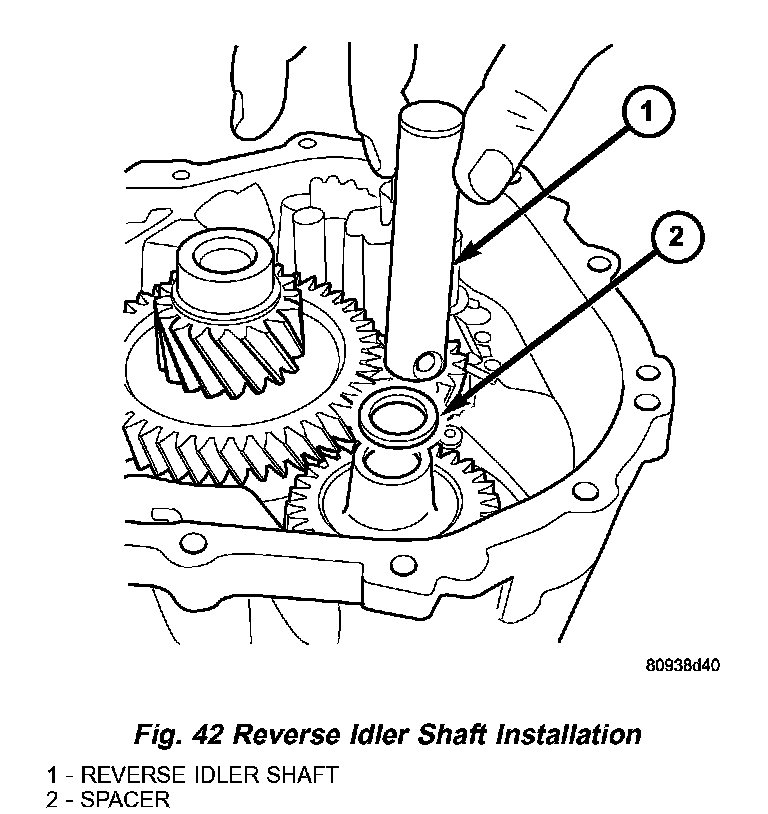 1

2

80938d40

Fig. 42 Reverse Idler Shaft Installation

1 - REVERSE IDLER SHAFT
2 - SPACER