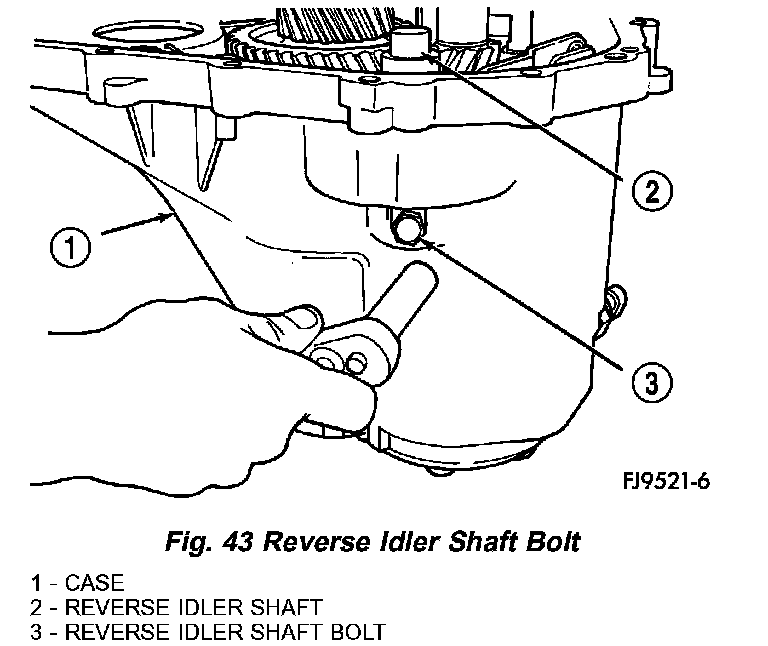 2

1

3

FJ9521-6

Fig. 43 Reverse Idler Shaft Bolt

1 - CASE
2 - REVERSE IDLER SHAFT
3 - REVERSE IDLER SHAFT BOLT