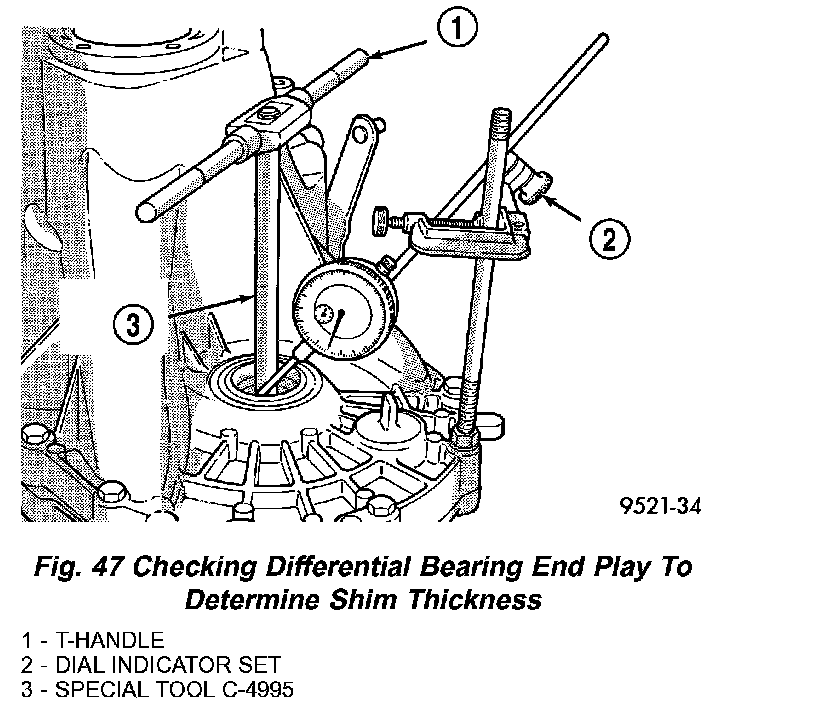 1

2

3

9521-34

Fig. 47 Checking Differential Bearing End Play To Determine Shim Thickness

1 - T-HANDLE
2 - DIAL INDICATOR SET
3 - SPECIAL TOOL C-4995