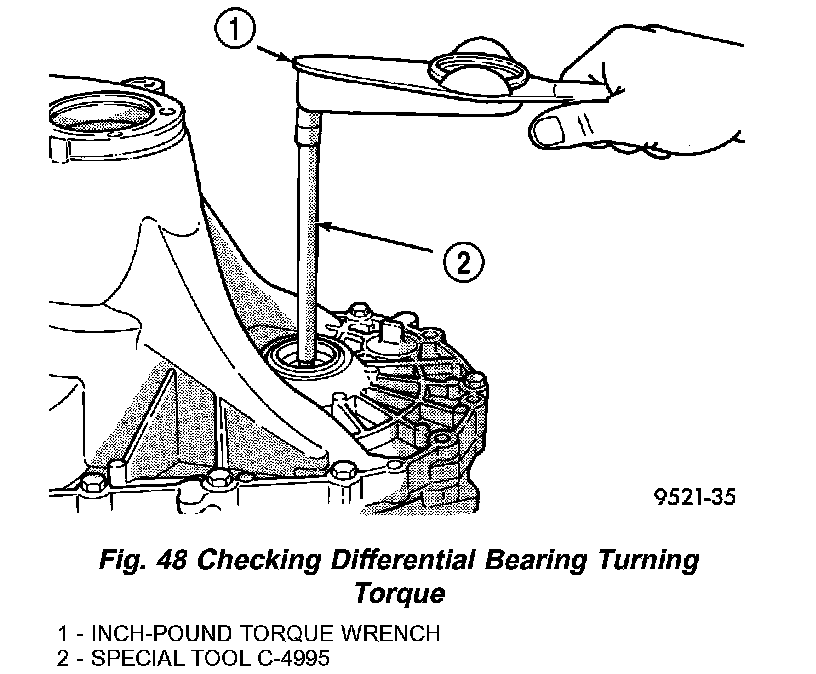 1

2

9521-35

Fig. 48 Checking Differential Bearing Turning Torque

1 - INCH-POUND TORQUE WRENCH
2 - SPECIAL TOOL C-4995