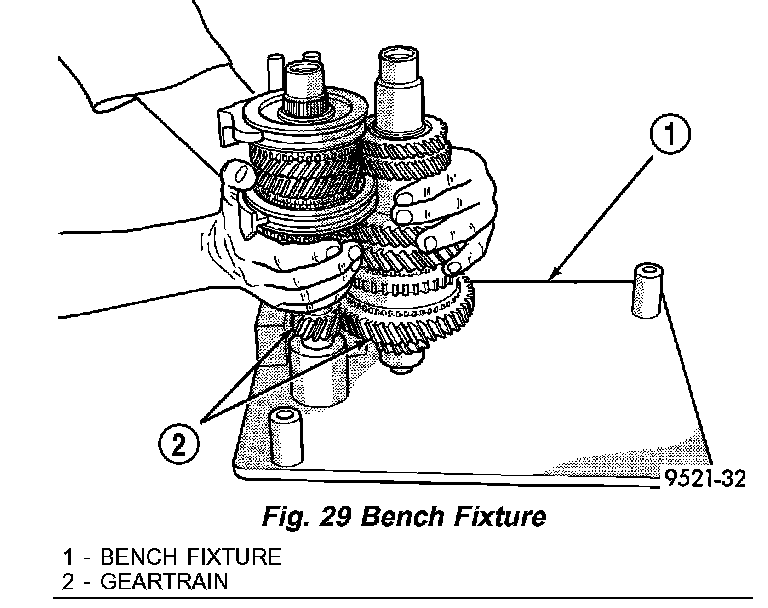 1

2

9521-32

Fig. 29 Bench Fixture

1 - BENCH FIXTURE
2 - GEARTRAIN