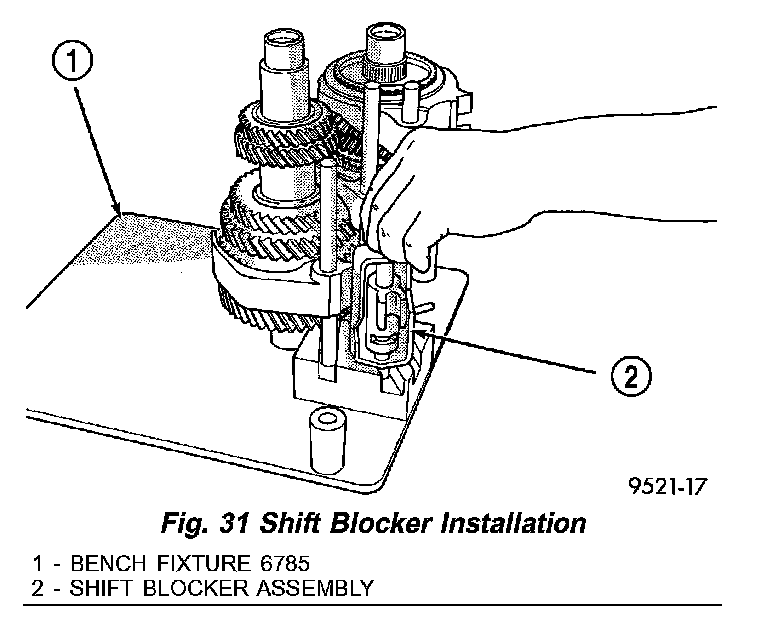 1

2

9521-17

Fig. 31 Shift Blocker Installation

1 - BENCH FIXTURE 6785
2 - SHIFT BLOCKER ASSEMBLY