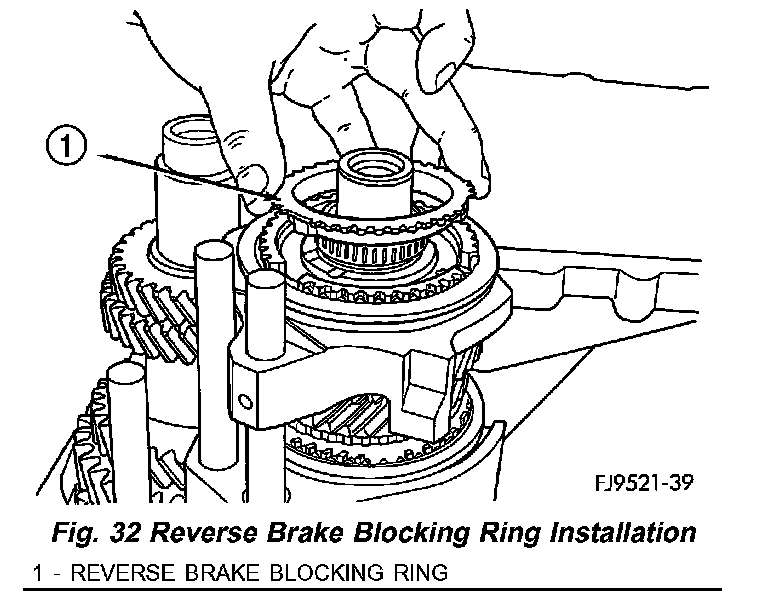 1

FJ9521-39

Fig. 32 Reverse Brake Blocking Ring Installation

1 - REVERSE BRAKE BLOCKING RING