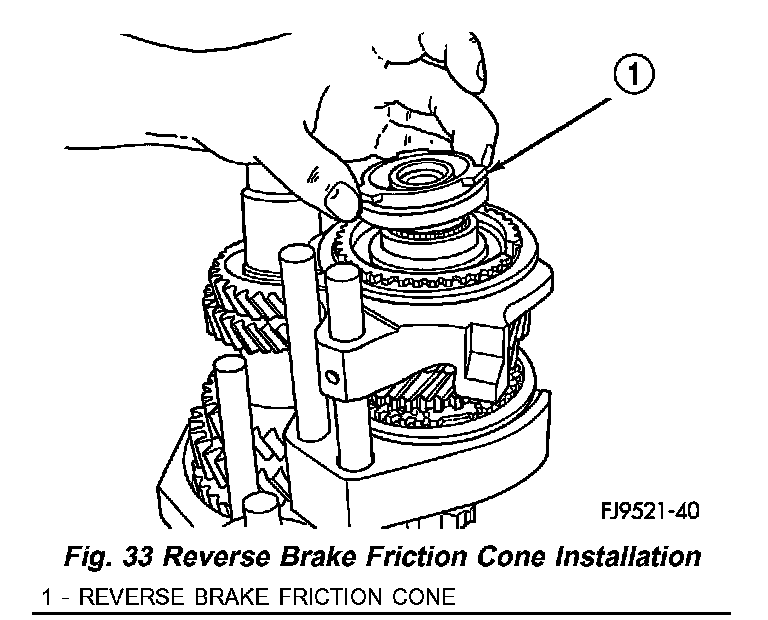 1

FJ9521-40

Fig. 33 Reverse Brake Friction Cone Installation

1 - REVERSE BRAKE FRICTION CONE