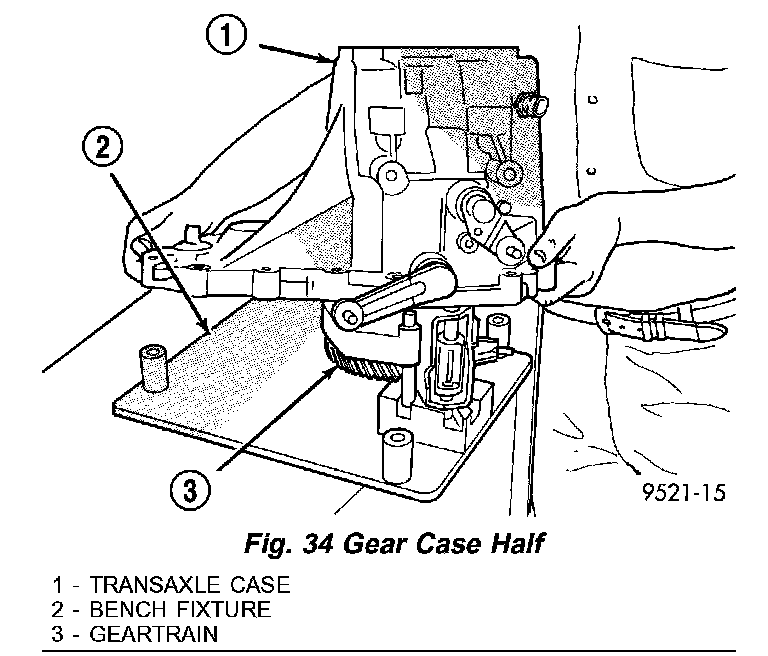 1

2

3

9521-15

Fig. 34 Gear Case Half

1 - TRANSAXLE CASE
2 - BENCH FIXTURE
3 - GEARTRAIN