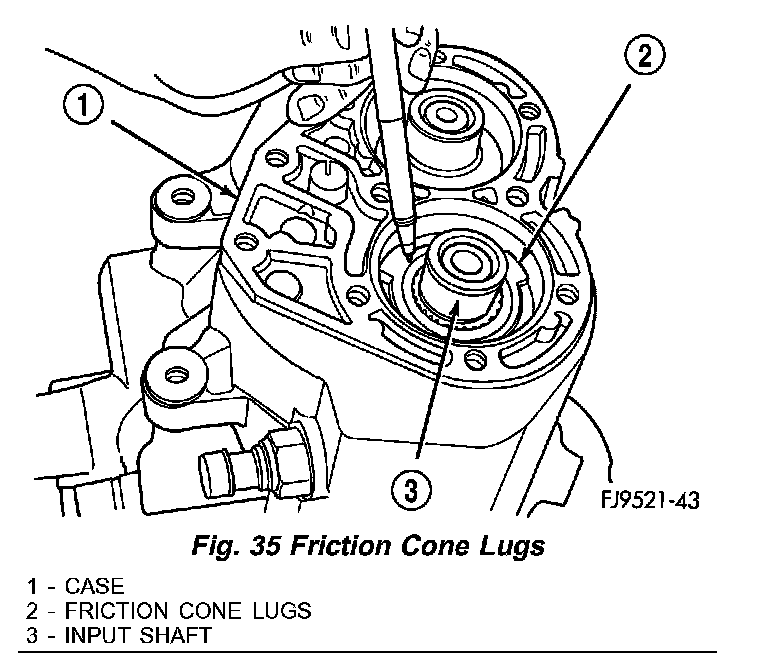 1
2
3
FJ9521-43

Fig. 35 Friction Cone Lugs

1 - CASE
2 - FRICTION CONE LUGS
3 - INPUT SHAFT