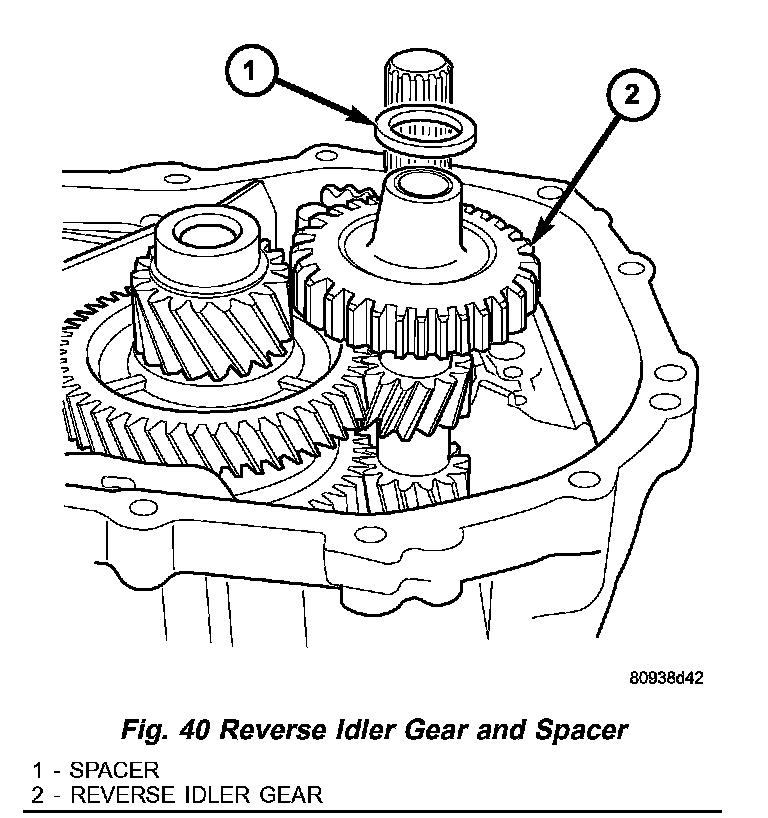 1

2

80938d42

Fig. 40 Reverse Idler Gear and Spacer

1 - SPACER
2 - REVERSE IDLER GEAR