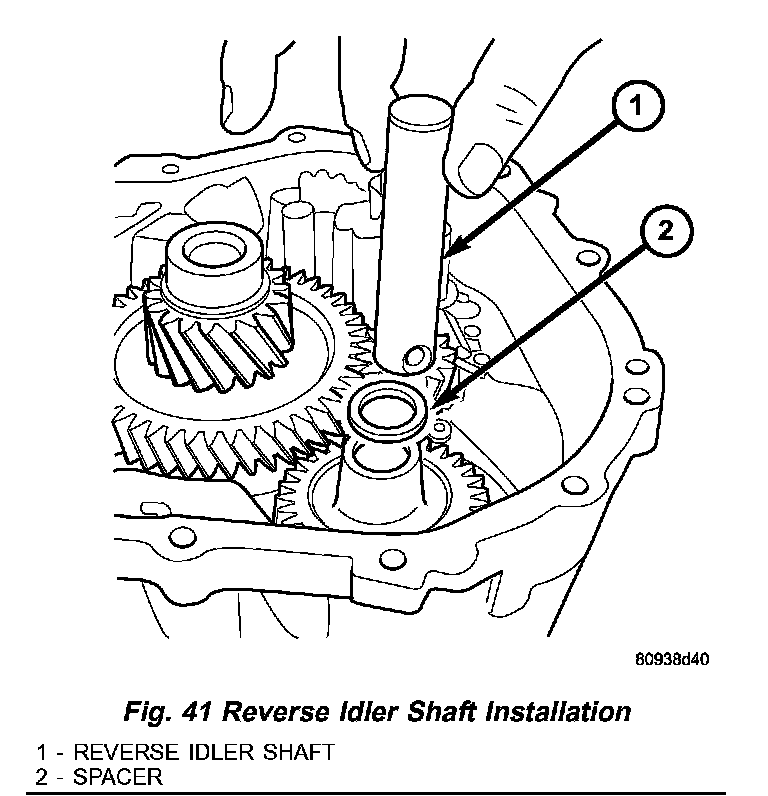 1

2

80938d40

Fig. 41 Reverse Idler Shaft Installation

1 - REVERSE IDLER SHAFT
2 - SPACER