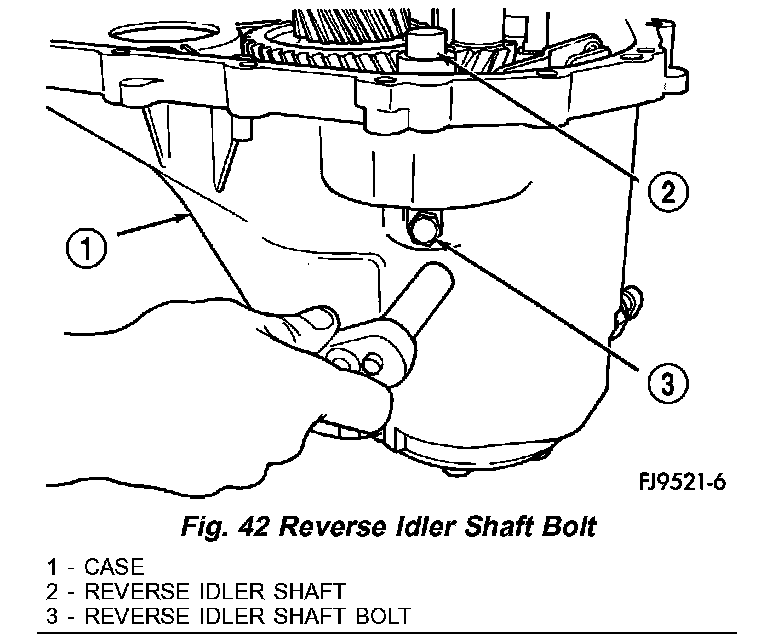 2

1

3

FJ9521-6

Fig. 42 Reverse Idler Shaft Bolt

1 - CASE
2 - REVERSE IDLER SHAFT
3 - REVERSE IDLER SHAFT BOLT