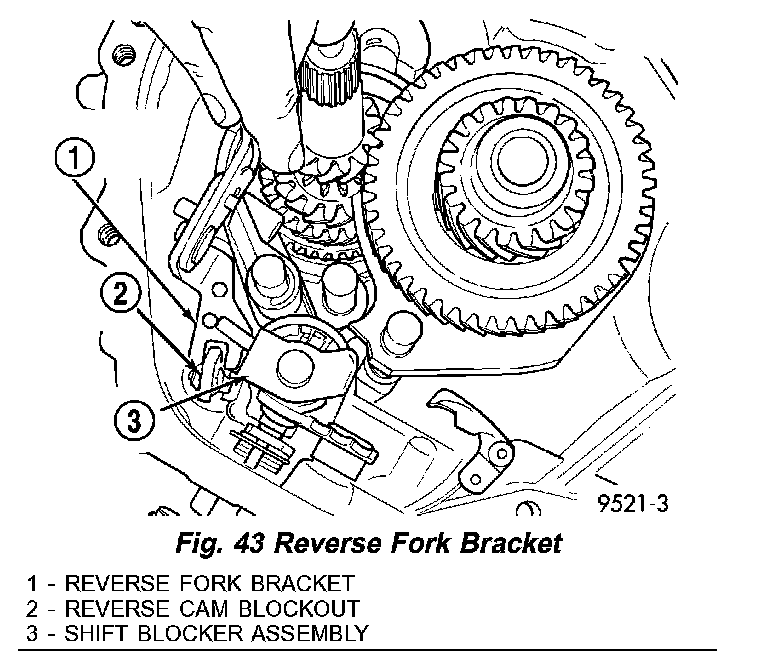 1
2
3
9521-3

Fig. 43 Reverse Fork Bracket

1 - REVERSE FORK BRACKET
2 - REVERSE CAM BLOCKOUT
3 - SHIFT BLOCKER ASSEMBLY