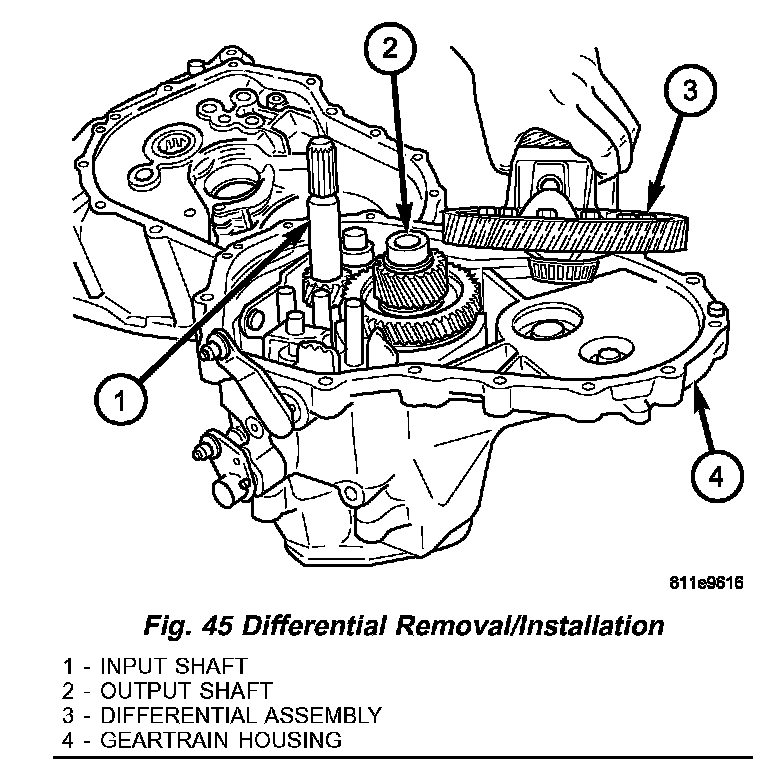 2
3
1
4
811e9616

Fig. 45 Differential Removal/Installation

1 - INPUT SHAFT
2 - OUTPUT SHAFT
3 - DIFFERENTIAL ASSEMBLY
4 - GEARTRAIN HOUSING