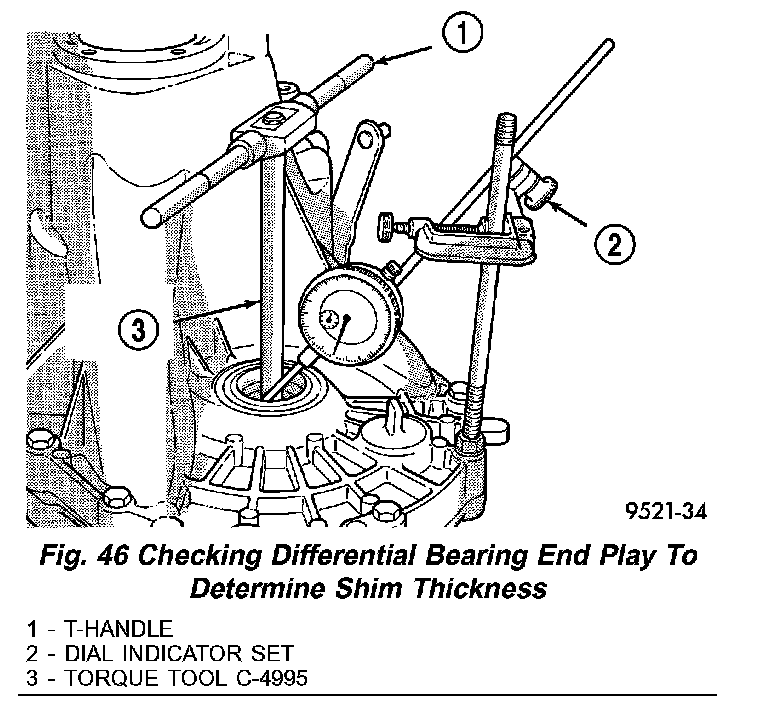 1

2

3

9521-34

Fig. 46 Checking Differential Bearing End Play To Determine Shim Thickness

1 - T-HANDLE
2 - DIAL INDICATOR SET
3 - TORQUE TOOL C-4995