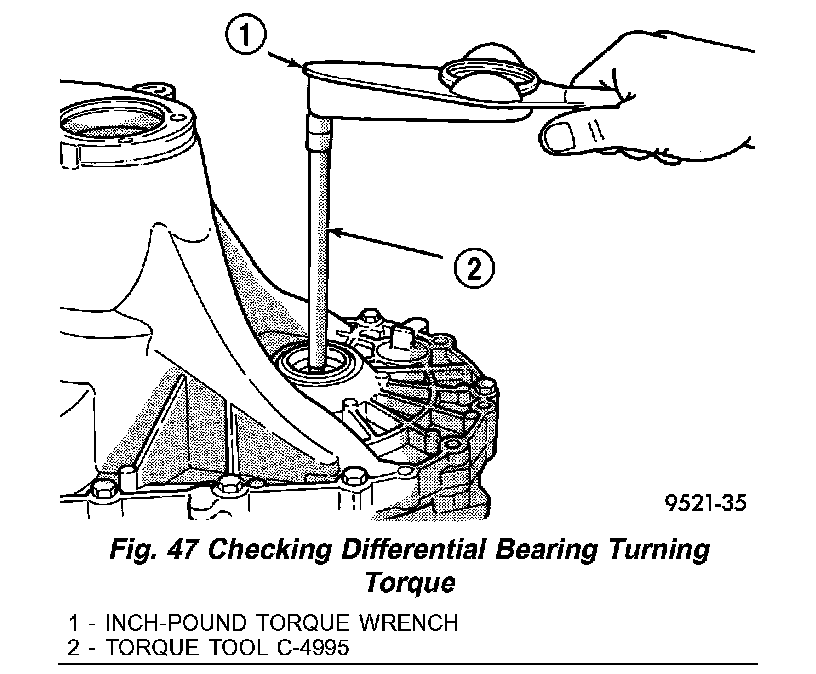 1

2

9521-35

Fig. 47 Checking Differential Bearing Turning Torque

1 - INCH-POUND TORQUE WRENCH
2 - TORQUE TOOL C-4995