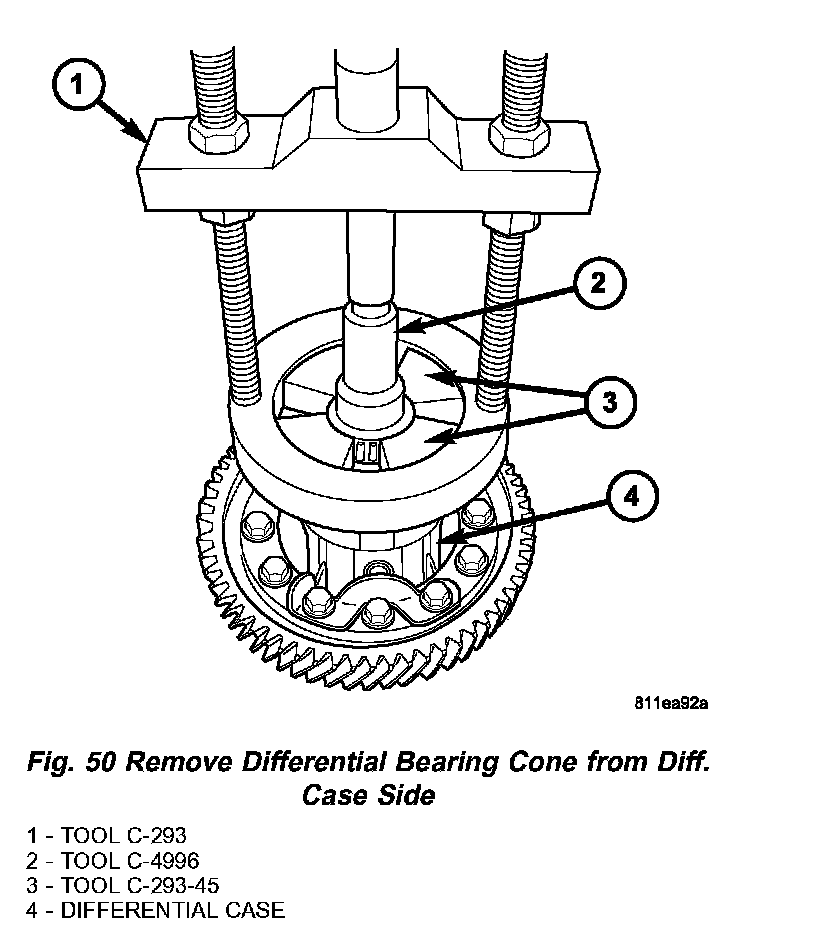 1

2

3

4

811ea92a

Fig. 50 Remove Differential Bearing Cone from Diff. Case Side

1 - TOOL C-293
2 - TOOL C-4996
3 - TOOL C-293-45
4 - DIFFERENTIAL CASE