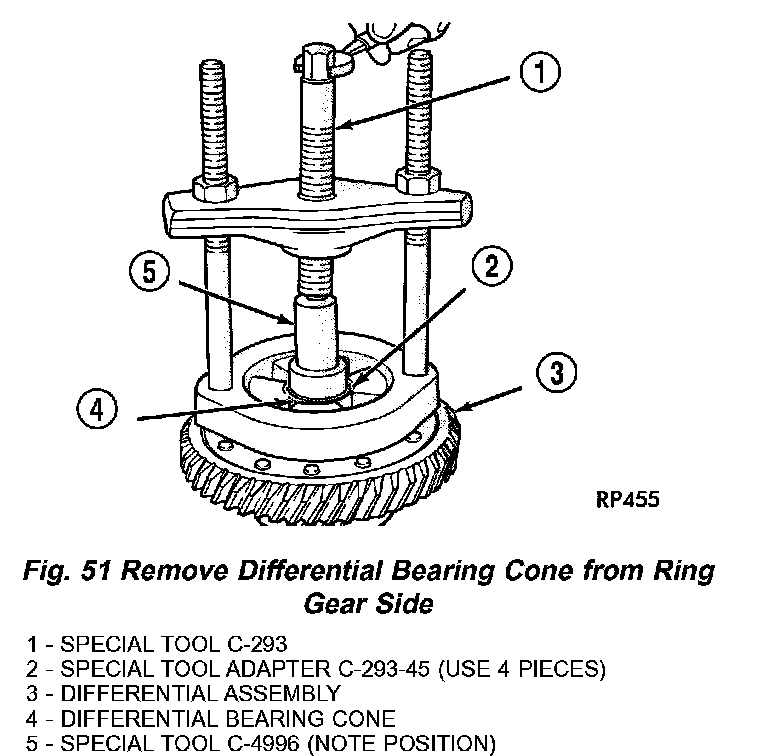 1

5

2

3

4

RP455

Fig. 51 Remove Differential Bearing Cone from Ring Gear Side

1 - SPECIAL TOOL C-293
2 - SPECIAL TOOL ADAPTER C-293-45 (USE 4 PIECES)
3 - DIFFERENTIAL ASSEMBLY
4 - DIFFERENTIAL BEARING CONE
5 - SPECIAL TOOL C-4996 (NOTE POSITION)