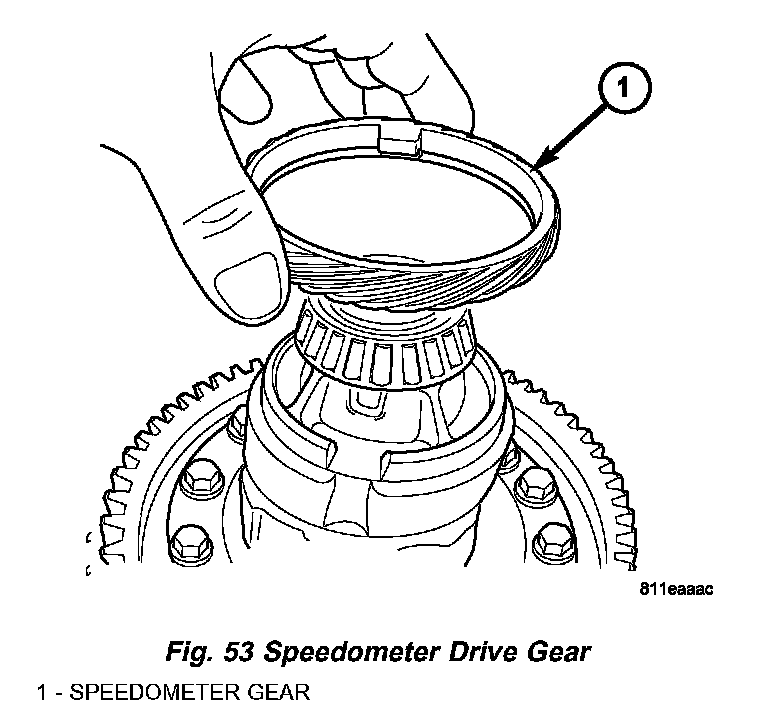 1

811eaaac

Fig. 53 Speedometer Drive Gear

1 - SPEEDOMETER GEAR