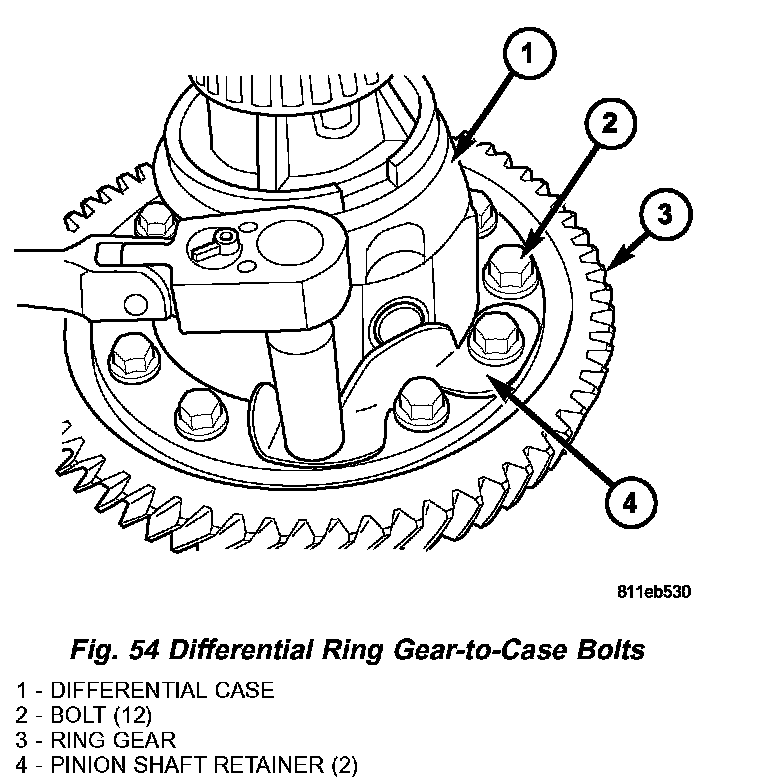 1
2
3
4

811eb530

Fig. 54 Differential Ring Gear-to-Case Bolts

1 - DIFFERENTIAL CASE
2 - BOLT (12)
3 - RING GEAR
4 - PINION SHAFT RETAINER (2)