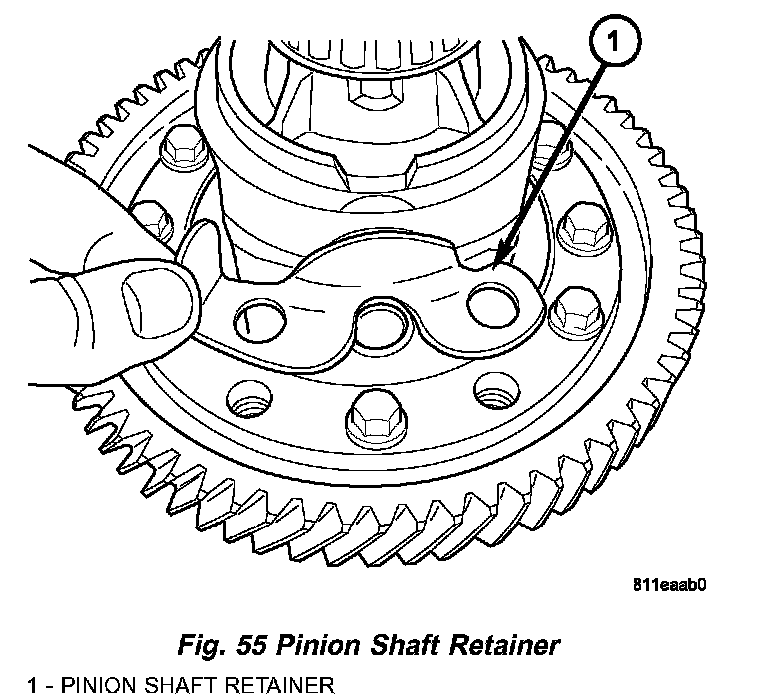 1

811eaab0

Fig. 55 Pinion Shaft Retainer

1 - PINION SHAFT RETAINER